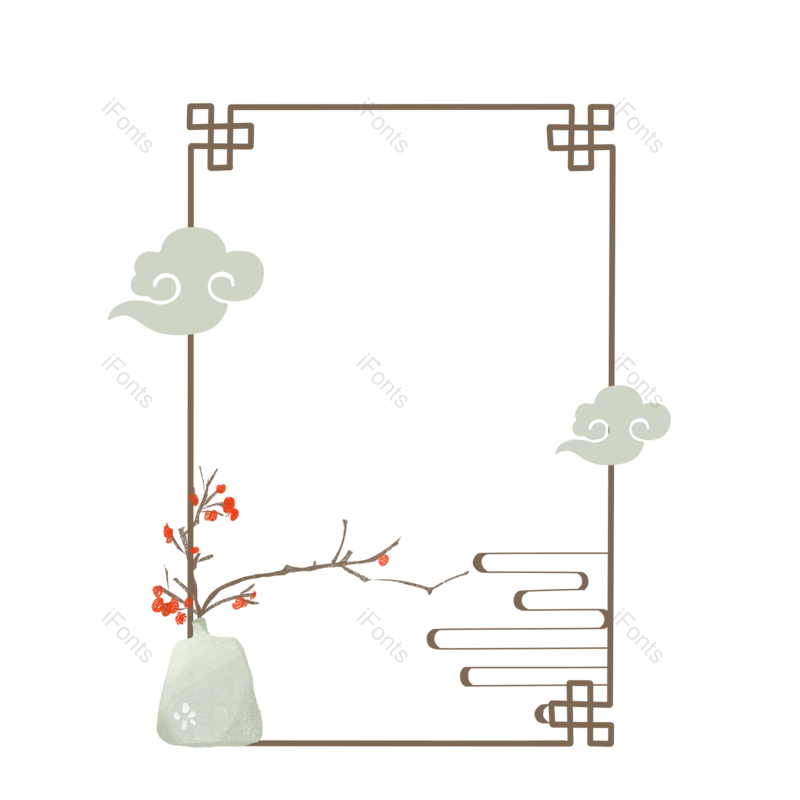 iFonts iFonts iFonts
iFonts iFonts iFonts
iFonts iFonts iFonts